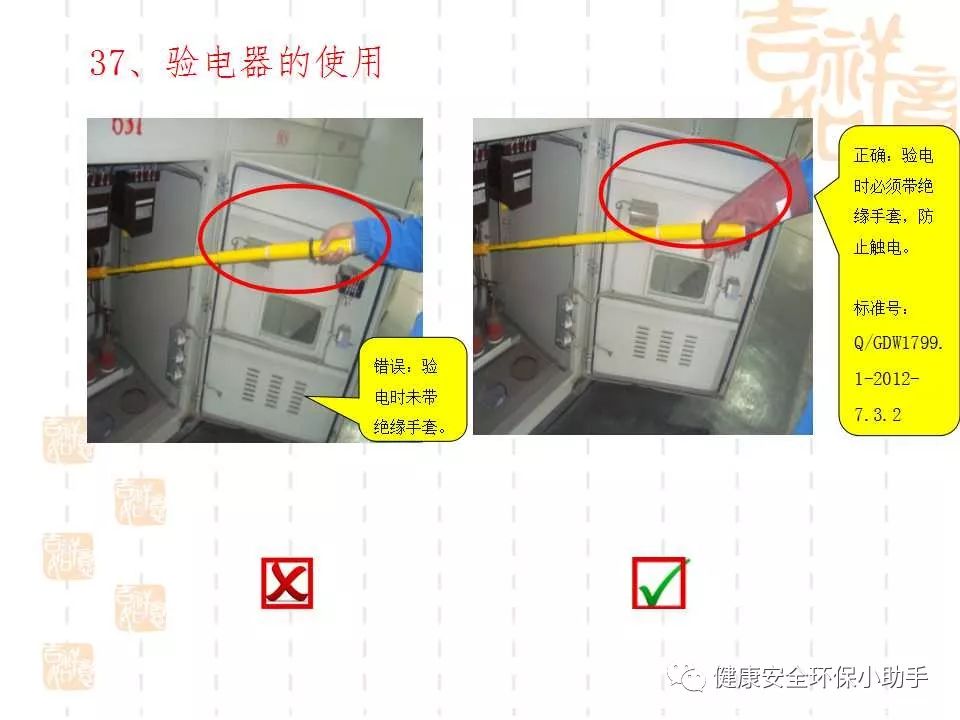 37、验电器的使用

631

错误：验电时未带绝缘手套。

正确：验电时必须带绝缘手套，防止触电。

标准号：Q/GDW1799.1-2012-7.3.2

健康安全环保小助手